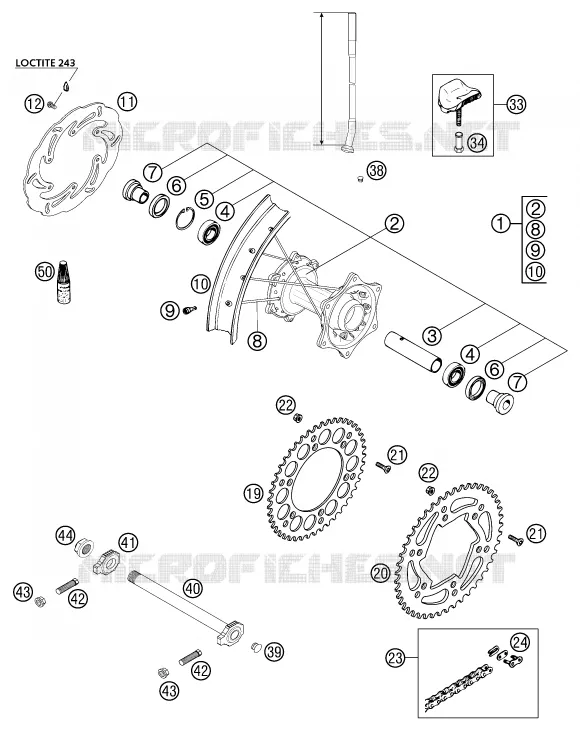 LOCTITE 243

12
11
MICROFICHES.NET
33
34
38
7
6
5
4
2
1
2
8
9
10
50
10
9
8
3
4
6
7
22
21
19
22
21
20
44
41
MICROFICHES.NET
43
42
40
39
42
43
23
24